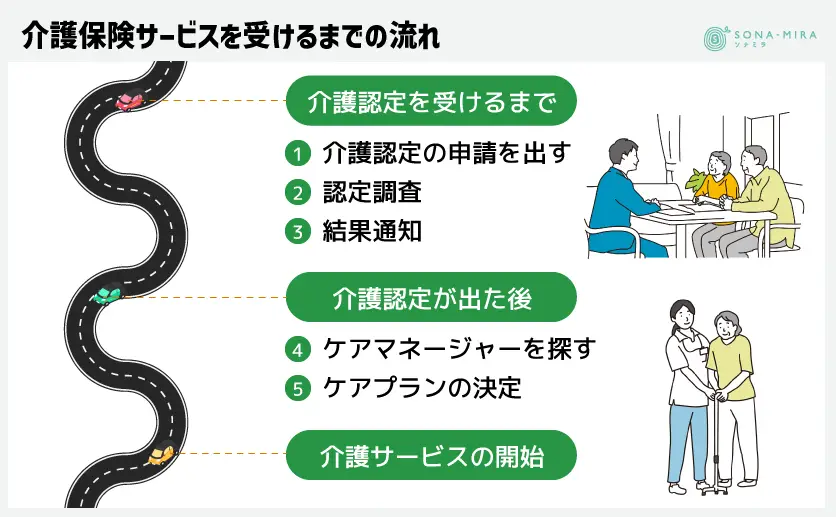 介護保険サービスを受けるまでの流れ

SONA-MIRA
ソナミラ

介護認定を受けるまで

1 介護認定の申請を出す
2 認定調査
3 結果通知

介護認定が出た後

4 ケアマネージャーを探す
5 ケアプランの決定

介護サービスの開始